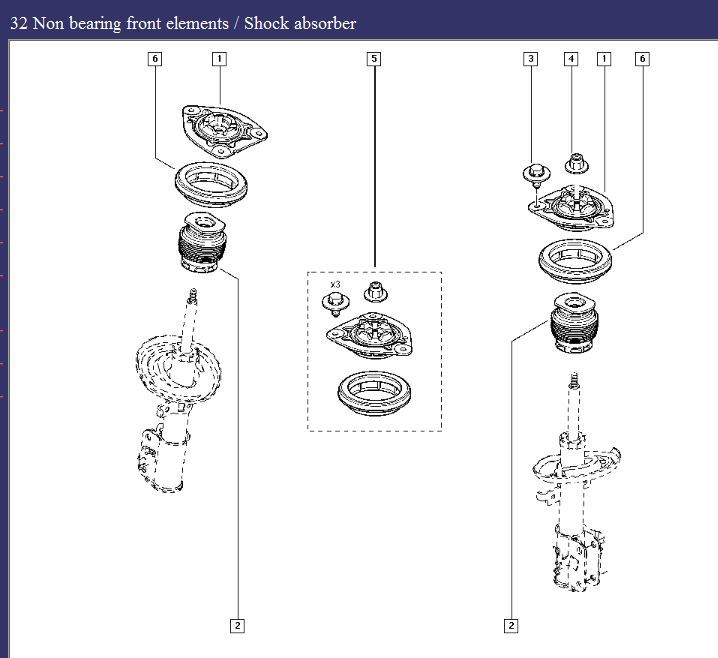 32 Non bearing front elements / Shock absorber

6
1
5
3
4
1
6
X3
2
2